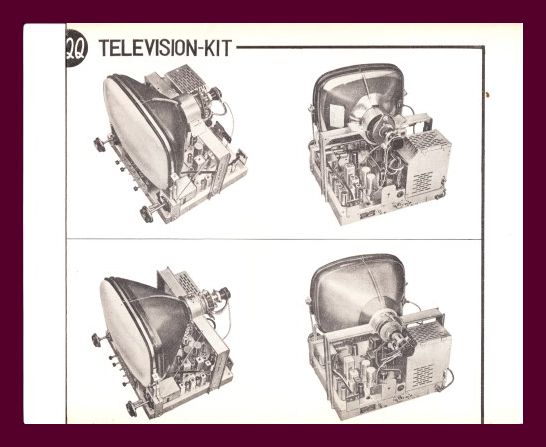 QQ TELEVISION-KIT